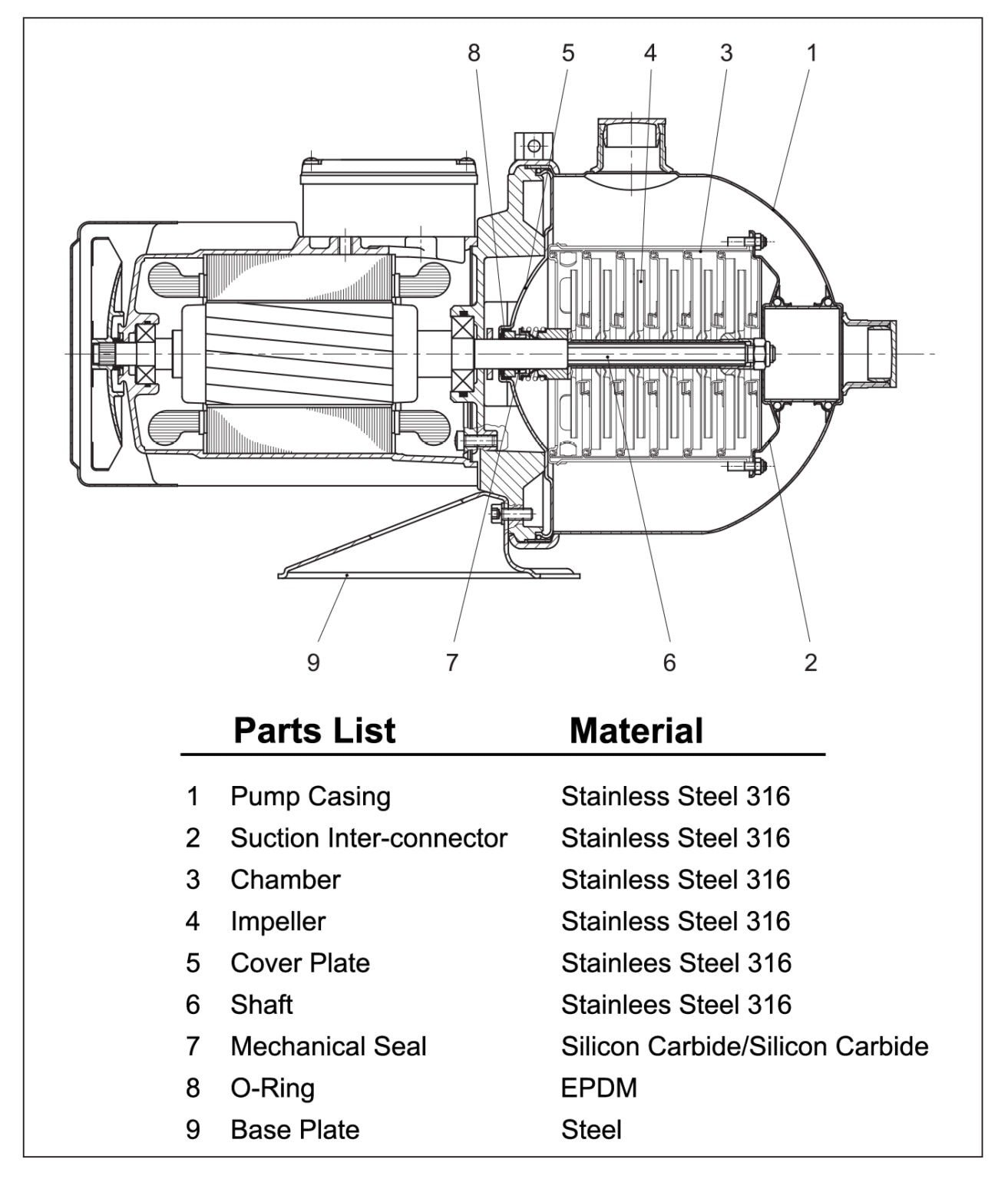 8 5 4 3 1

9 7 6 2

| | Parts List | Material |
|---|---|---|
| 1 | Pump Casing | Stainless Steel 316 |
| 2 | Suction Inter-connector | Stainless Steel 316 |
| 3 | Chamber | Stainless Steel 316 |
| 4 | Impeller | Stainless Steel 316 |
| 5 | Cover Plate | Stainlees Steel 316 |
| 6 | Shaft | Stainlees Steel 316 |
| 7 | Mechanical Seal | Silicon Carbide/Silicon Carbide |
| 8 | O-Ring | EPDM |
| 9 | Base Plate | Steel |